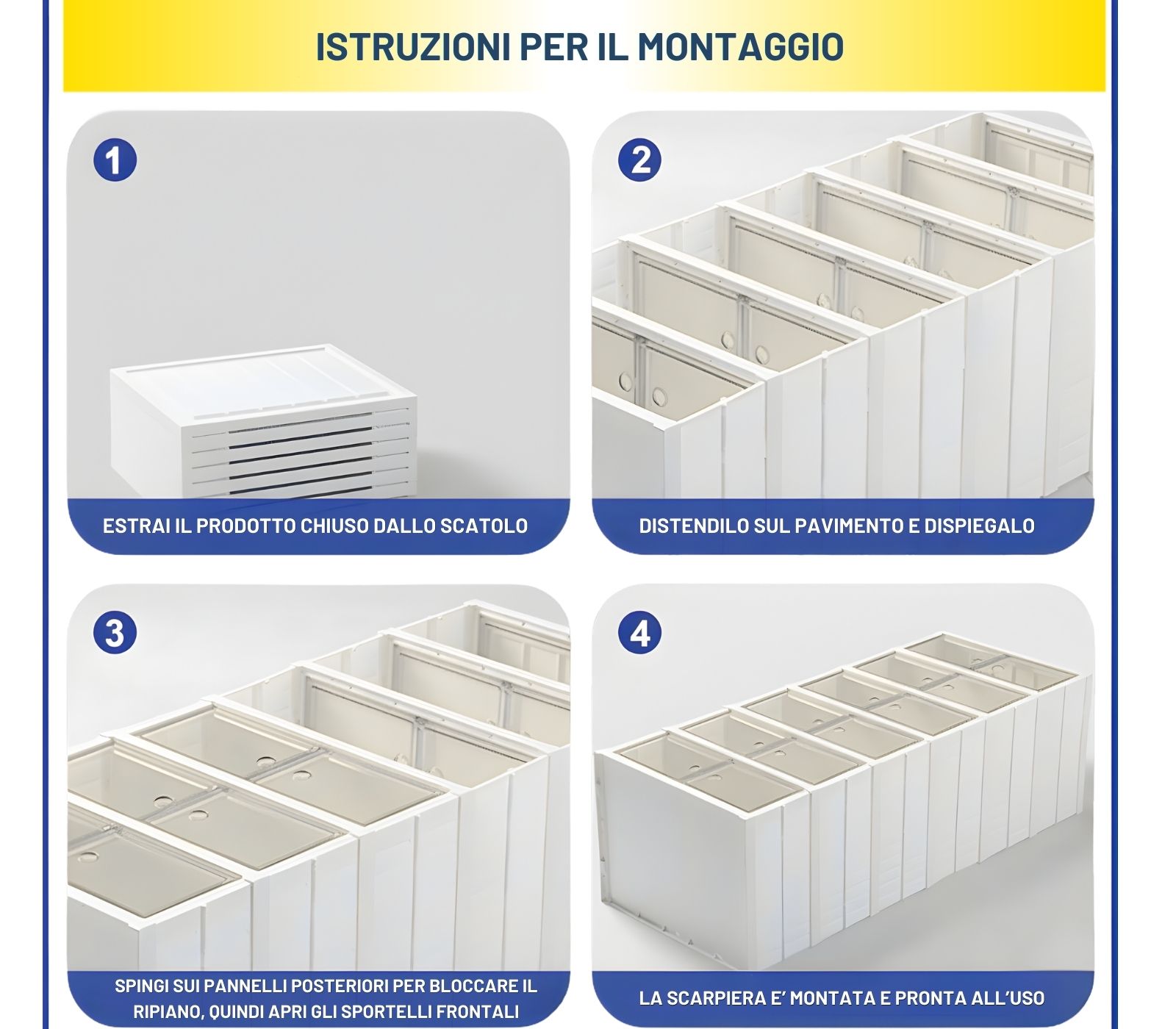 ISTRUZIONI PER IL MONTAGGIO

1

ESTRAI IL PRODOTTO CHIUSO DALLO SCATOLO

2

DISTENDILO SUL PAVIMENTO E DISPIEGALO

3

SPINGI SUI PANNELLI POSTERIORI PER BLOCCARE IL RIPIANO, QUINDI APRI GLI SPORTELLI FRONTALI

4

LA SCARPIERA E' MONTATA E PRONTA ALL'USO